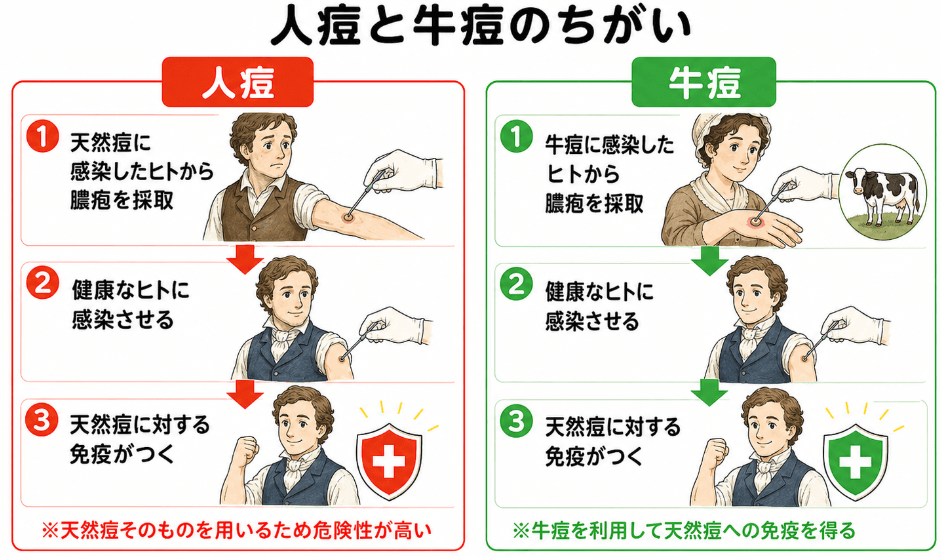 人痘と牛痘のちがい

人痘

1 天然痘に感染したヒトから膿疱を採取

2 健康なヒトに感染させる

3 天然痘に対する免疫がつく

※天然痘そのものを用いるため危険性が高い

牛痘

1 牛痘に感染したヒトから膿疱を採取

2 健康なヒトに感染させる

3 天然痘に対する免疫がつく

※牛痘を利用して天然痘への免疫を得る